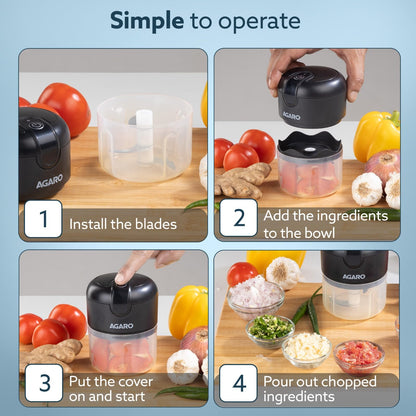 Simple to operate

AGARO

1 Install the blades

AGARO

2 Add the ingredients to the bowl

AGARO

3 Put the cover on and start

AGARO

4 Pour out chopped ingredients